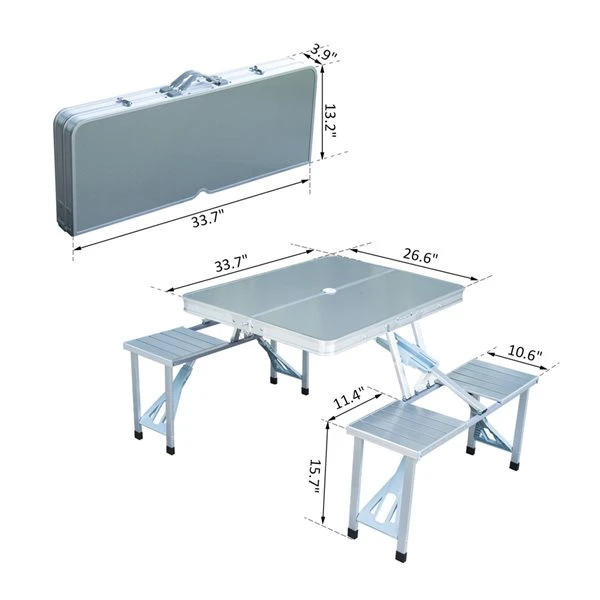 3.9"
13.2"
33.7"
33.7"
26.6"
10.6"
11.4"
15.7"